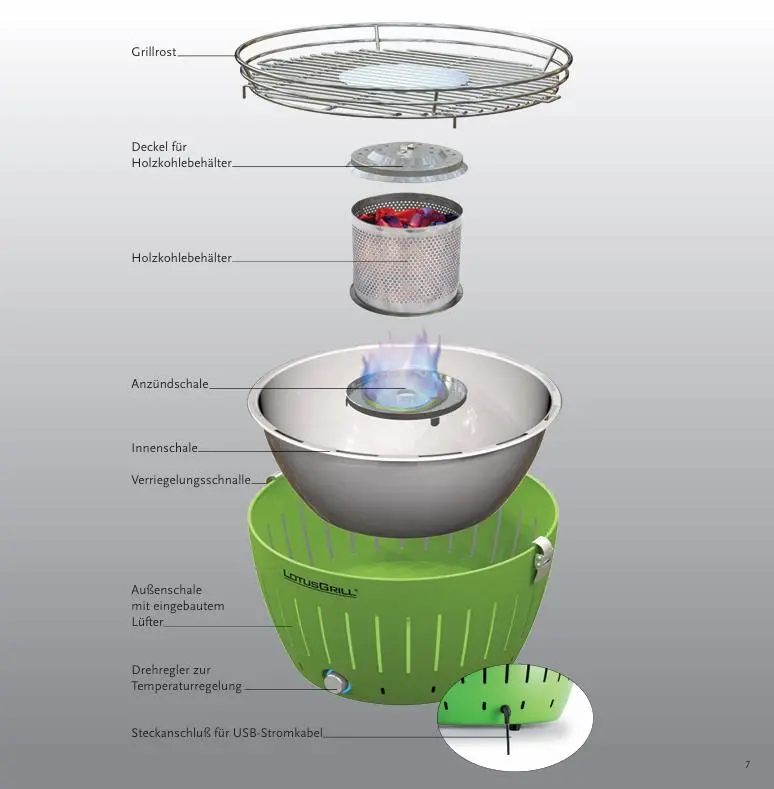 Grillrost

Deckel für Holzkohlebehälter

Holzkohlebehälter

Anzündschale

Innenschale

Verriegelungsschnalle

LotusGrill®

Außenschale mit eingebautem Lüfter

Drehregler zur Temperaturregelung

Steckanschluß für USB-Stromkabel

7